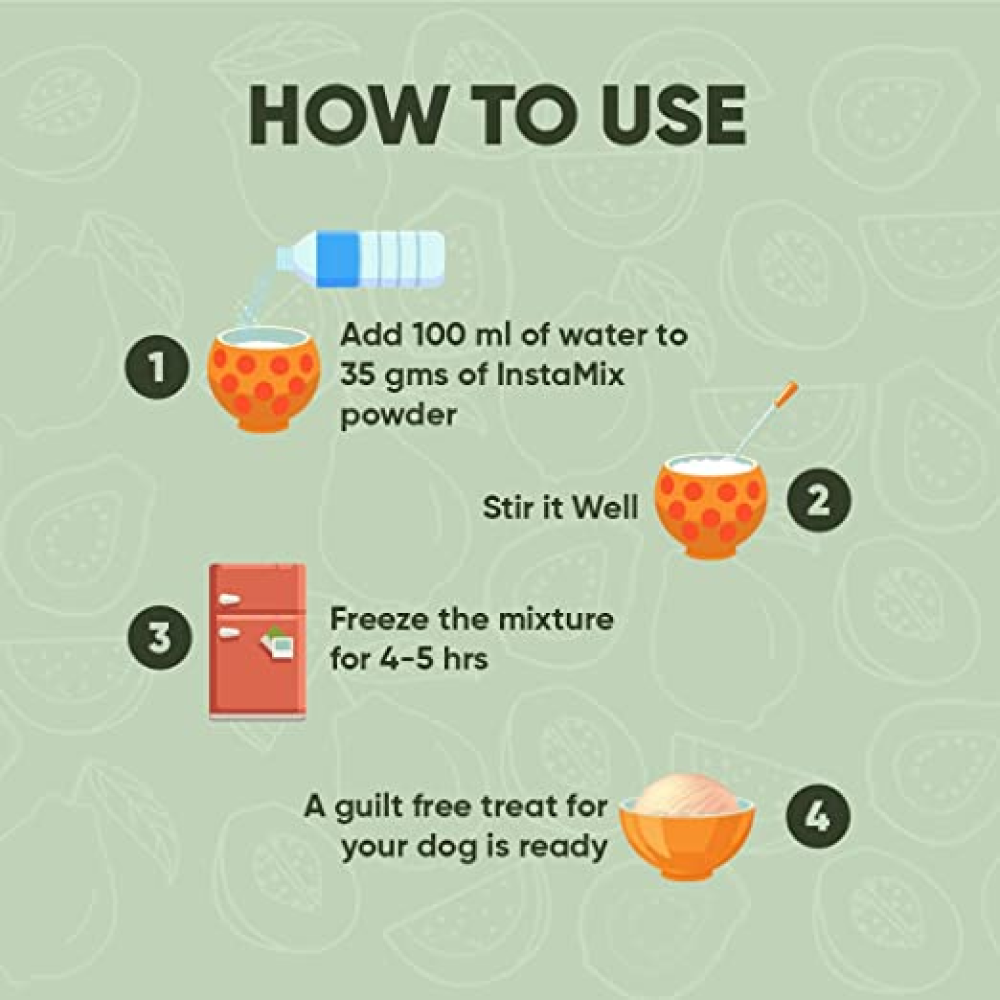 HOW TO USE

1 Add 100 ml of water to 35 gms of InstaMix powder

Stir it Well 2

3 Freeze the mixture for 4-5 hrs

A guilt free treat for your dog is ready 4